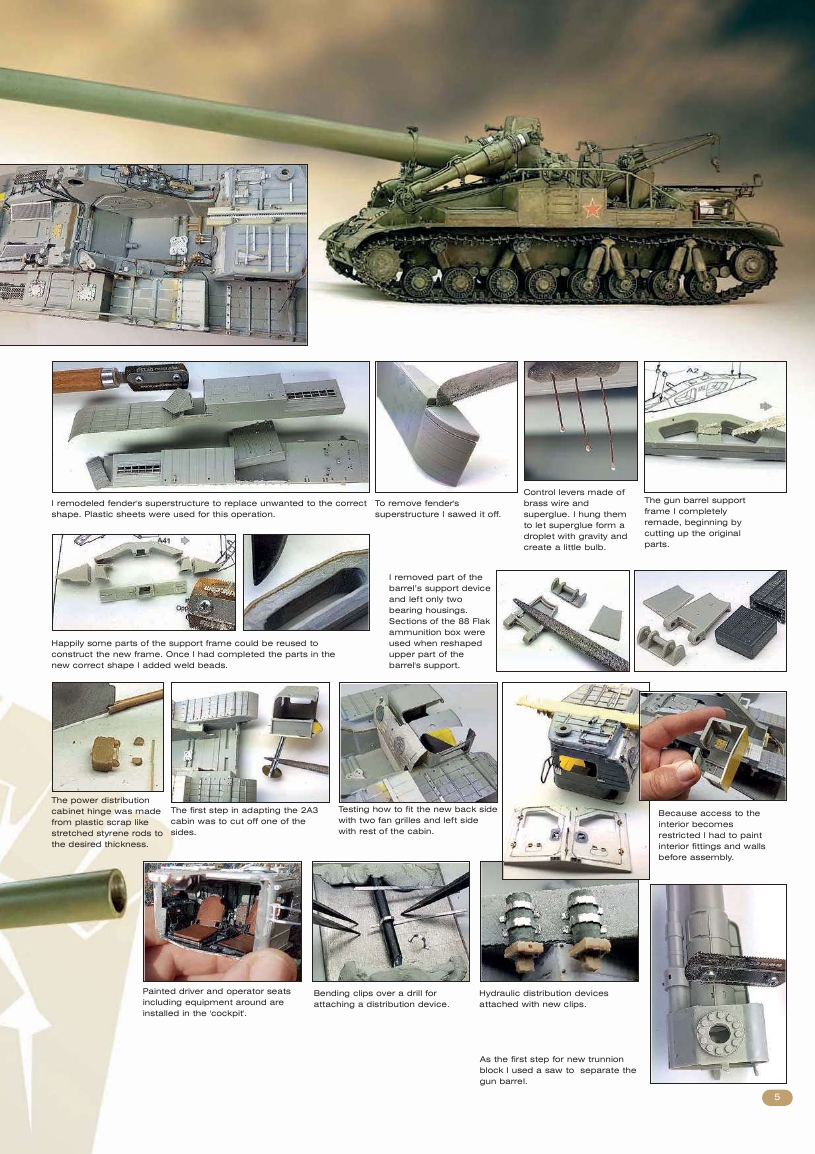 I remodeled fender's superstructure to replace unwanted to the correct shape. Plastic sheets were used for this operation.

To remove fender's superstructure I sawed it off.

Control levers made of brass wire and superglue. I hung them to let superglue form a droplet with gravity and create a little bulb.

A2

The gun barrel support frame I completely remade, beginning by cutting up the original parts.

A41

Happily some parts of the support frame could be reused to construct the new frame. Once I had completed the parts in the new correct shape I added weld beads.

I removed part of the barrel's support device and left only two bearing housings. Sections of the 88 Flak ammunition box were used when reshaped upper part of the barrel's support.

The power distribution cabinet hinge was made from plastic scrap like stretched styrene rods to the desired thickness.

The first step in adapting the 2A3 cabin was to cut off one of the sides.

Testing how to fit the new back side with two fan grilles and left side with rest of the cabin.

Because access to the interior becomes restricted I had to paint interior fittings and walls before assembly.

Painted driver and operator seats including equipment around are installed in the 'cockpit'.

Bending clips over a drill for attaching a distribution device.

Hydraulic distribution devices attached with new clips.

As the first step for new trunnion block I used a saw to separate the gun barrel.

5